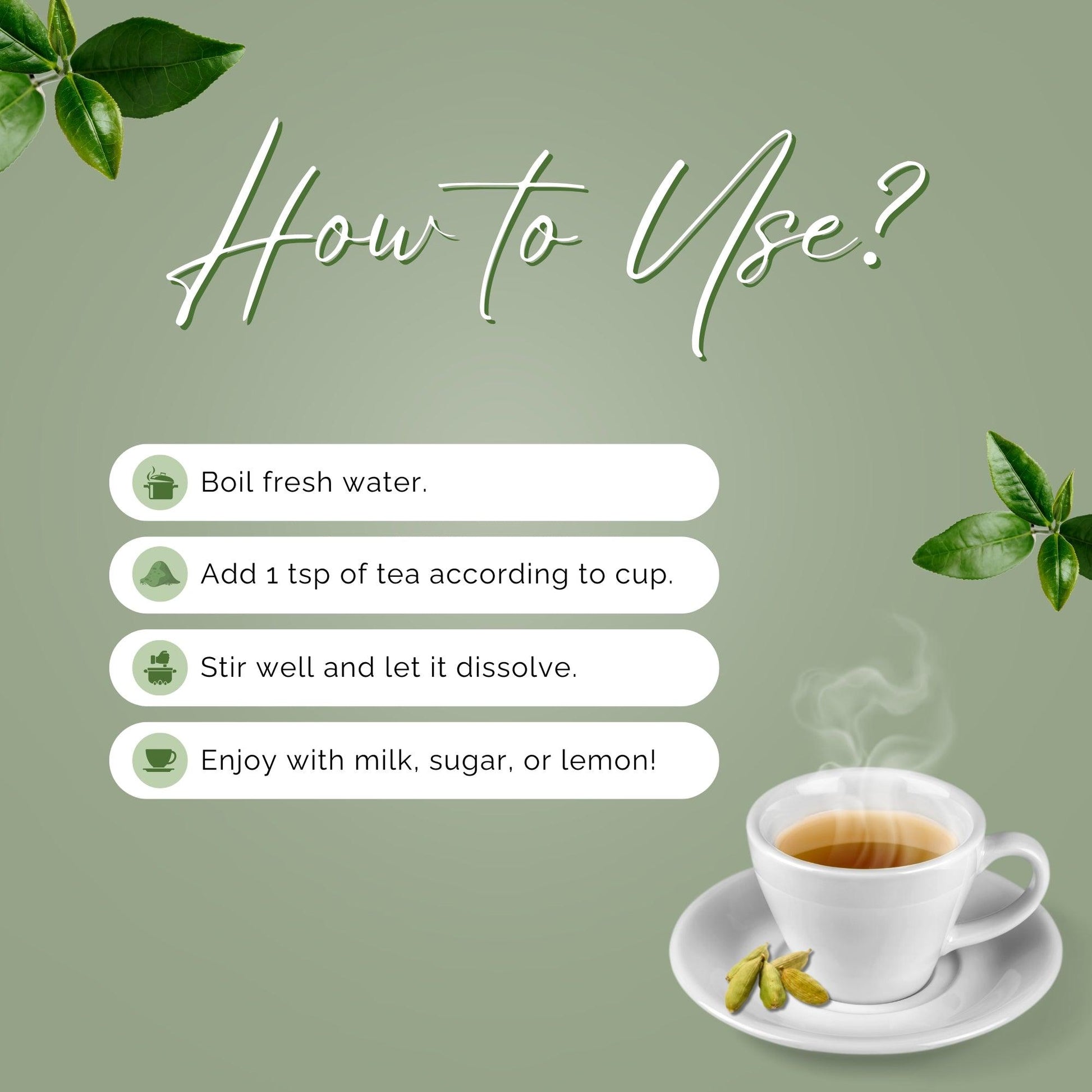 How to Use?

Boil fresh water.

Add 1 tsp of tea according to cup.

Stir well and let it dissolve.

Enjoy with milk, sugar, or lemon!